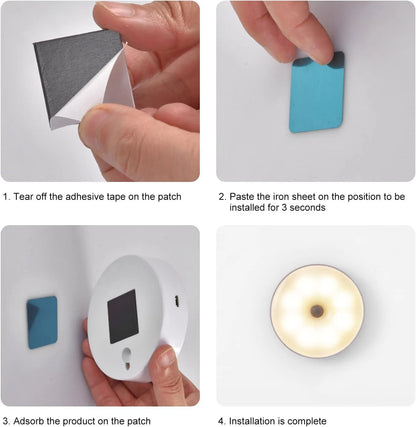 1. Tear off the adhesive tape on the patch

2. Paste the iron sheet on the position to be installed for 3 seconds

3. Adsorb the product on the patch

4. Installation is complete